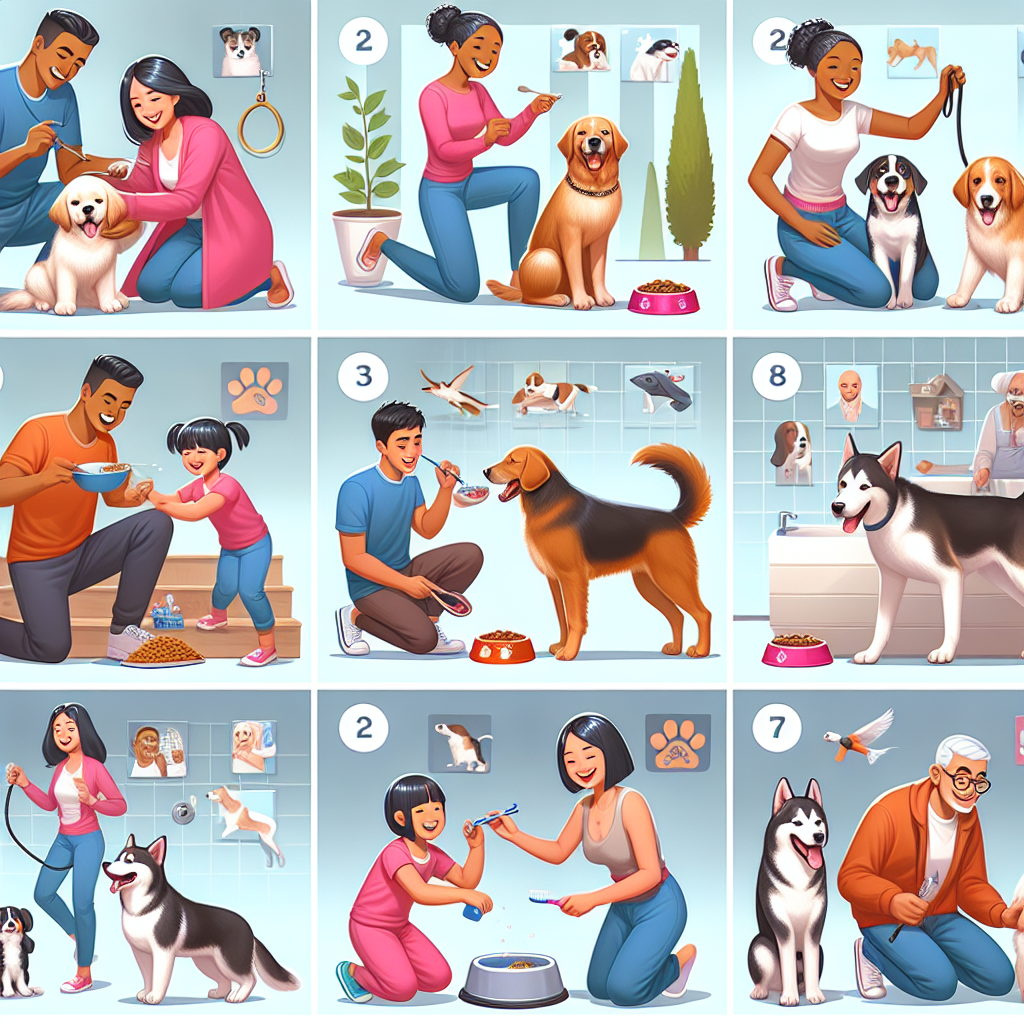 2

2

3

8

2

7